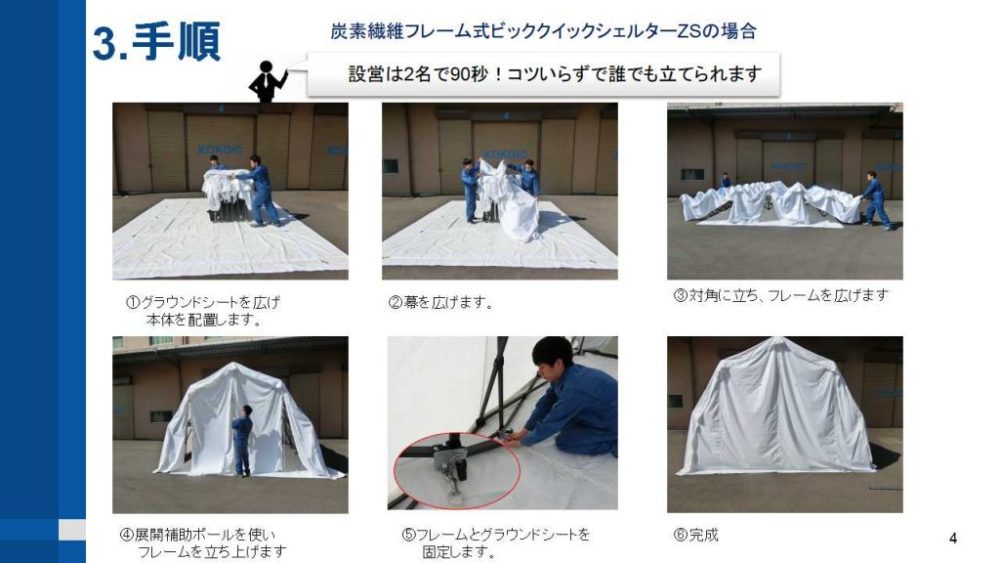 3.手順

炭素繊維フレーム式ビッククイックシェルターZSの場合

設営は2名で90秒！コツいらずで誰でも立てられます

①グラウンドシートを広げ本体を配置します。

②幕を広げます。

③対角に立ち、フレームを広げます

④展開補助ポールを使いフレームを立ち上げます

⑤フレームとグラウンドシートを固定します。

⑥完成

4