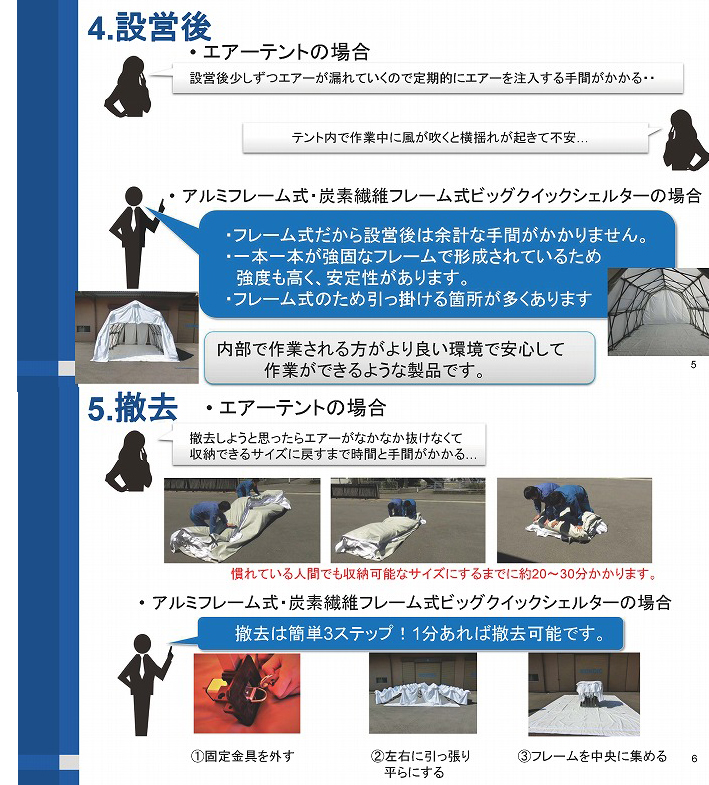 4.設営後

・エアーテントの場合

設営後少しずつエアーが漏れていくので定期的にエアーを注入する手間がかかる‥

テント内で作業中に風が吹くと横揺れが起きて不安…

・アルミフレーム式・炭素繊維フレーム式ビッグクイックシェルターの場合

・フレーム式だから設営後は余計な手間がかかりません。
・一本一本が強固なフレームで形成されているため強度も高く、安定性があります。
・フレーム式のため引っ掛ける箇所が多くあります

内部で作業される方がより良い環境で安心して作業ができるような製品です。

5

5.撤去

・エアーテントの場合

撤去しようと思ったらエアーがなかなか抜けなくて収納できるサイズに戻すまで時間と手間がかかる…

慣れている人間でも収納可能なサイズにするまでに約20～30分かかります。

・アルミフレーム式・炭素繊維フレーム式ビッグクイックシェルターの場合

撤去は簡単3ステップ！1分あれば撤去可能です。

①固定金具を外す

②左右に引っ張り平らにする

③フレームを中央に集める

6