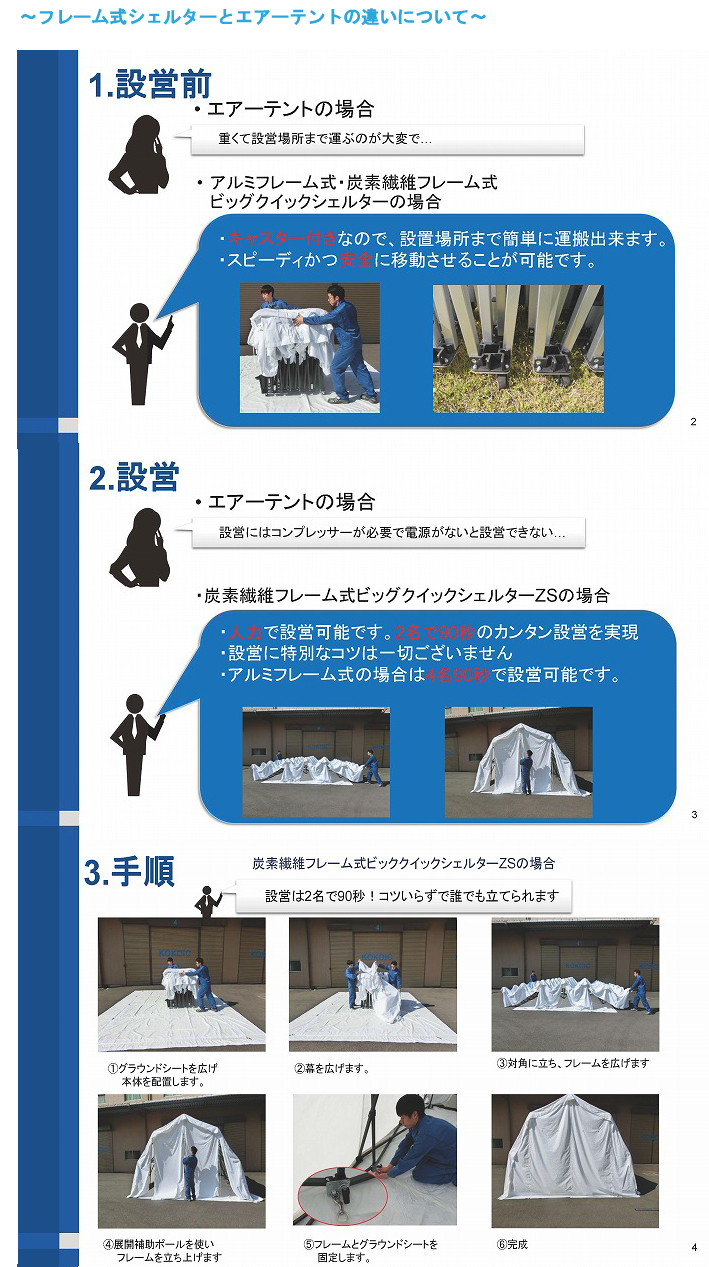 ～フレーム式シェルターとエアーテントの違いについて～

1.設営前

・エアーテントの場合

重くて設営場所まで運ぶのが大変で…

・アルミフレーム式・炭素繊維フレーム式 ビッグクイックシェルターの場合

・キャスター付きなので、設置場所まで簡単に運搬出来ます。
・スピーディかつ安全に移動させることが可能です。

2

2.設営

・エアーテントの場合

設営にはコンプレッサーが必要で電源がないと設営できない…

・炭素繊維フレーム式ビッグクイックシェルターZSの場合

・人力で設営可能です。2名で90秒のカンタン設営を実現
・設営に特別なコツは一切ございません
・アルミフレーム式の場合は4名90秒で設営可能です。

3

3.手順

炭素繊維フレーム式ビッククイックシェルターZSの場合

設営は2名で90秒！コツいらずで誰でも立てられます

①グラウンドシートを広げ 本体を配置します。

②幕を広げます。

③対角に立ち、フレームを広げます

④展開補助ポールを使い フレームを立ち上げます

⑤フレームとグラウンドシートを 固定します。

⑥完成

4